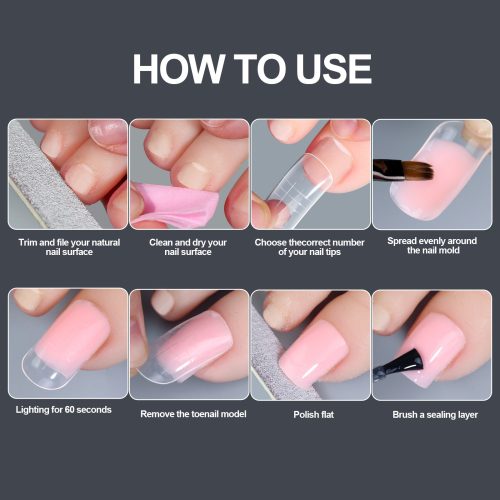 HOW TO USE

Trim and file your natural nail surface

Clean and dry your nail surface

Choose thecorrect number of your nail tips

Spread evenly around the nail mold

Lighting for 60 seconds

Remove the toenail model

Polish flat

Brush a sealing layer