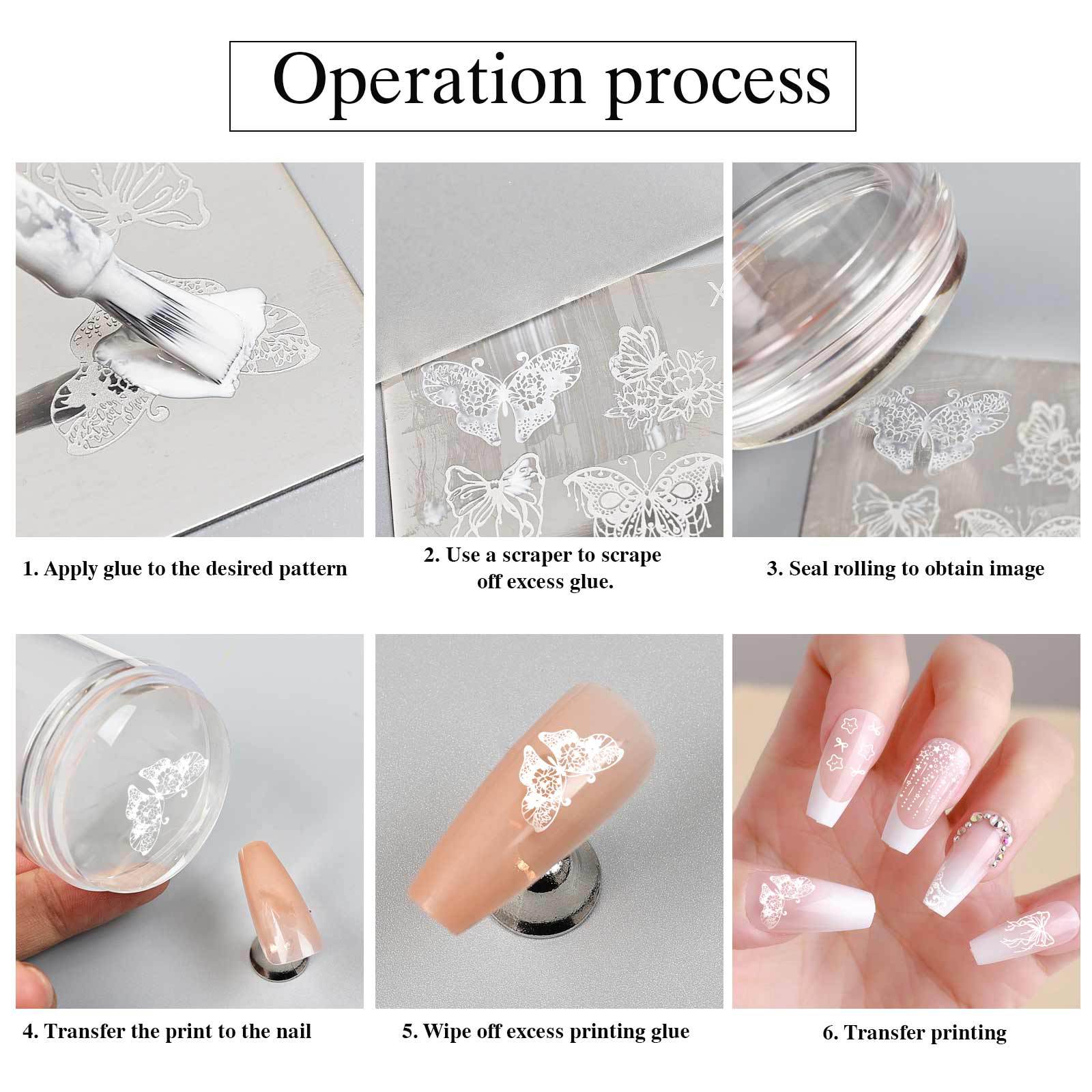 Operation process

1. Apply glue to the desired pattern

2. Use a scraper to scrape off excess glue.

3. Seal rolling to obtain image

4. Transfer the print to the nail

5. Wipe off excess printing glue

6. Transfer printing